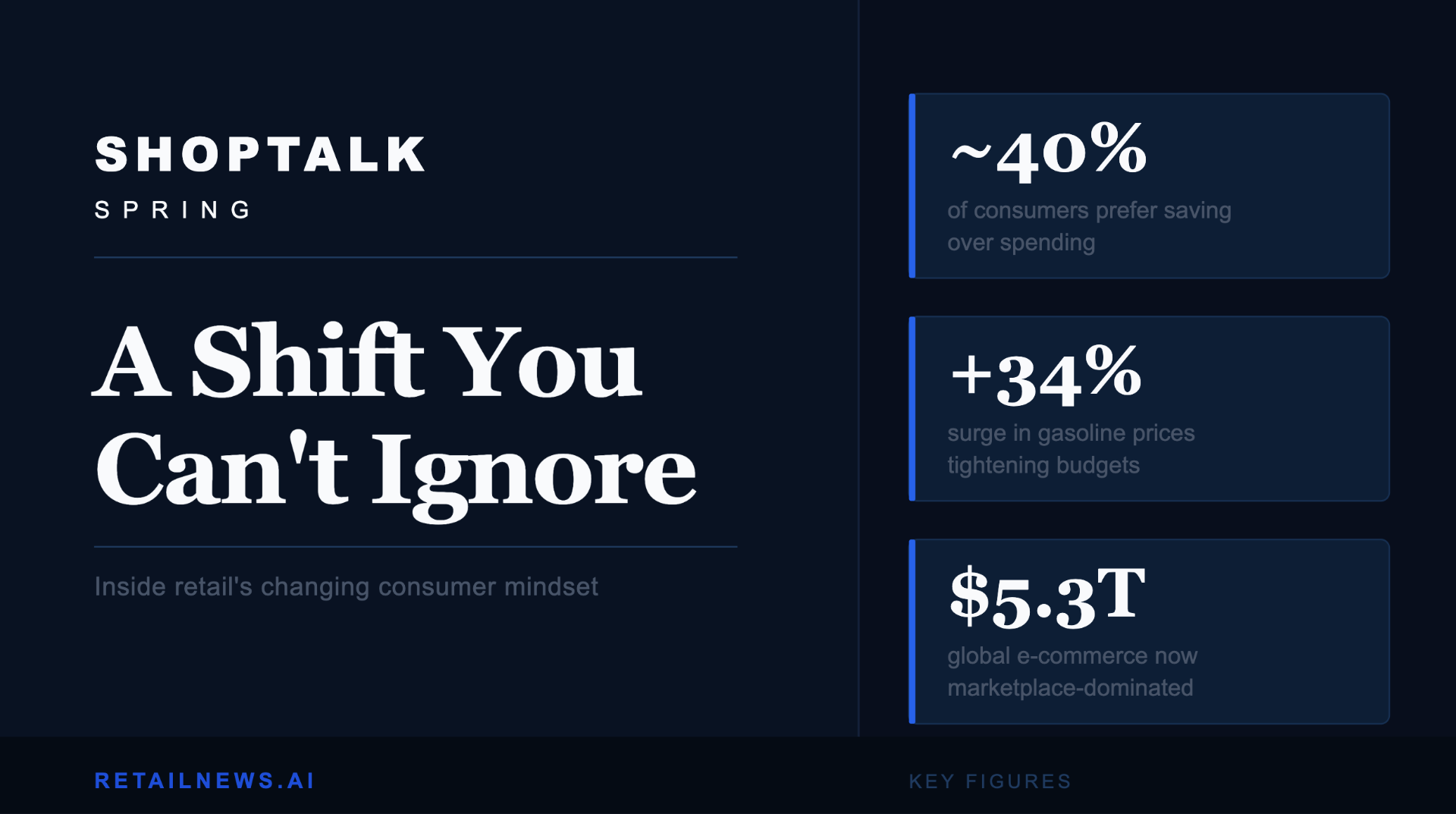 SHOPTALK
SPRING

A Shift You Can't Ignore

Inside retail's changing consumer mindset

~40%
of consumers prefer saving over spending

+34%
surge in gasoline prices tightening budgets

$5.3T
global e-commerce now marketplace-dominated

RETAILNEWS.AI

KEY FIGURES